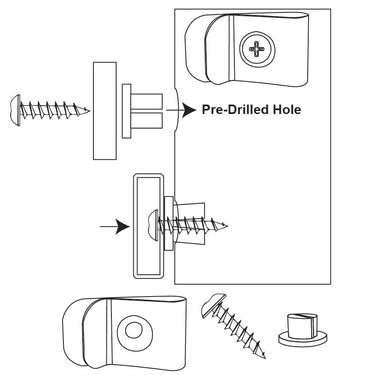 Pre-Drilled Hole